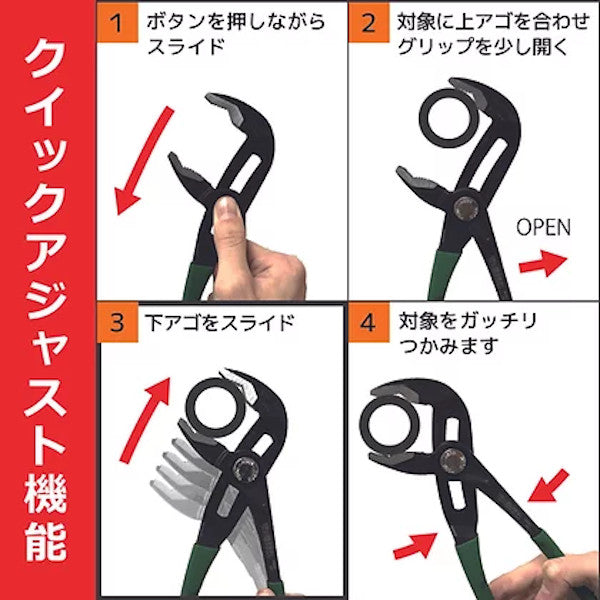 クイックアジャスト機能

1 ボタンを押しながらスライド

2 対象に上アゴを合わせグリップを少し開く

OPEN

3 下アゴをスライド

4 対象をガッチリつかみます