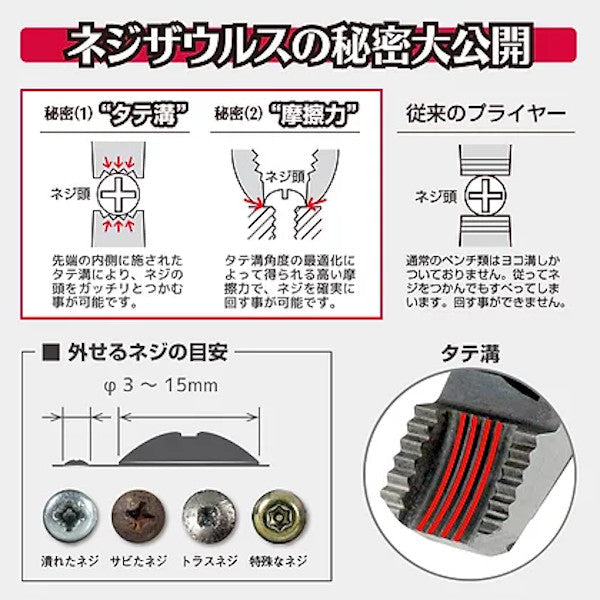 ネジザウルスの秘密大公開

秘密(1) “タテ溝”

ネジ頭

先端の内側に施されたタテ溝により、ネジの頭をガッチリとつかむ事が可能です。

秘密(2) “摩擦力”

ネジ頭

タテ溝角度の最適化によって得られる高い摩擦力で、ネジを確実に回す事が可能です。

従来のプライヤー

ネジ頭

通常のペンチ類はヨコ溝しかついておりません。従ってネジをつかんでもすべってしまいます。回す事ができません。

■ 外せるネジの目安

φ 3 ～ 15mm

潰れたネジ　サビたネジ　トラスネジ　特殊なネジ

タテ溝